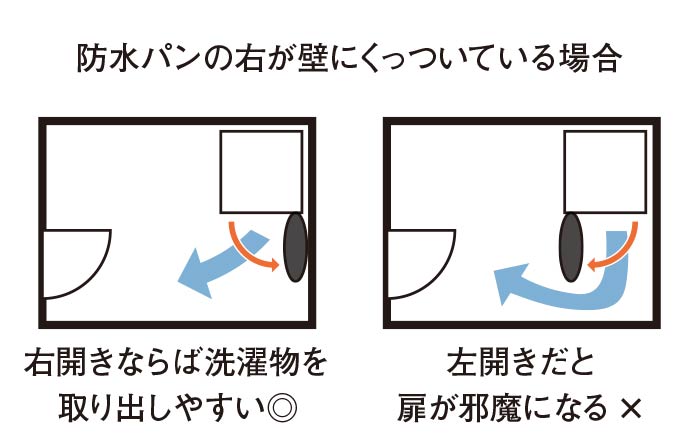 防水パンの右が壁にくっついている場合

右開きならば洗濯物を取り出しやすい◎

左開きだと扉が邪魔になる ×